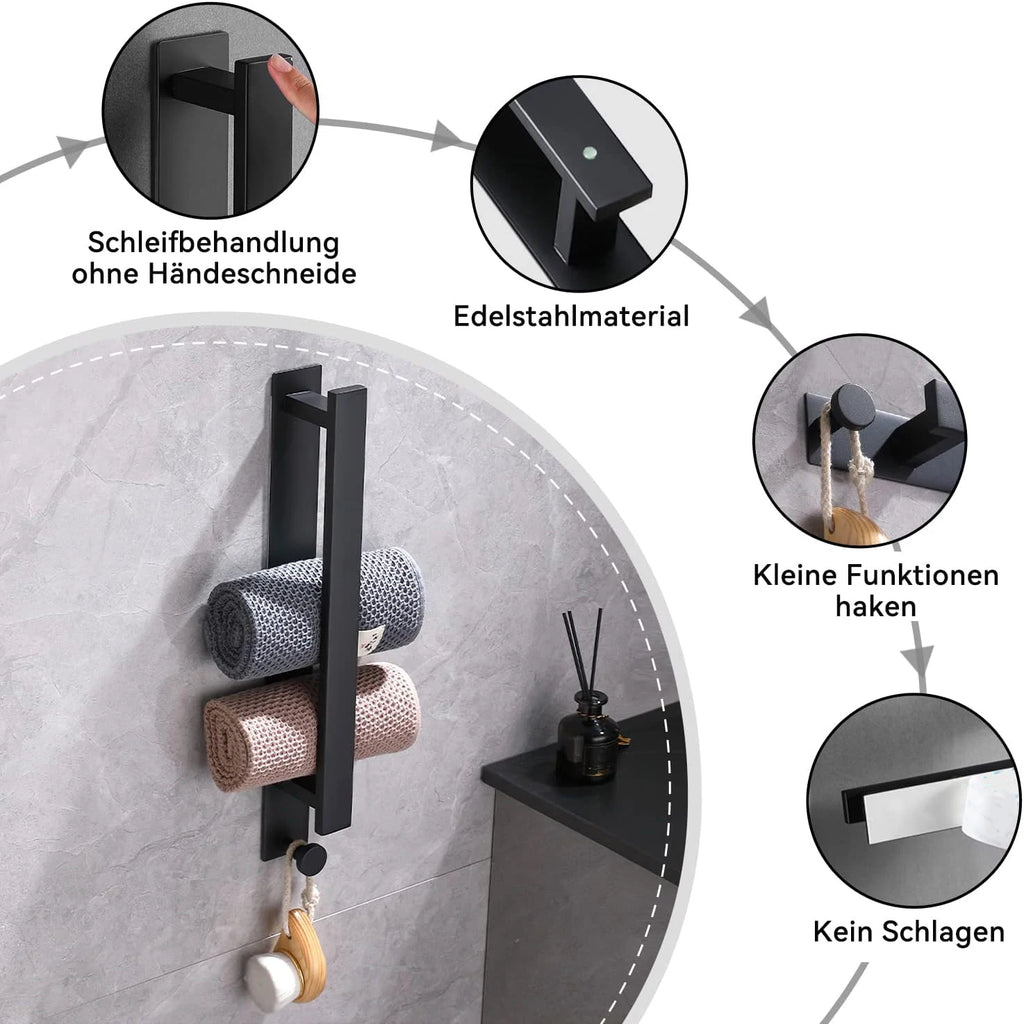 Schleifbehandlung ohne Händeschneide

Edelstahlmaterial

Kleine Funktionen haken

Kein Schlagen